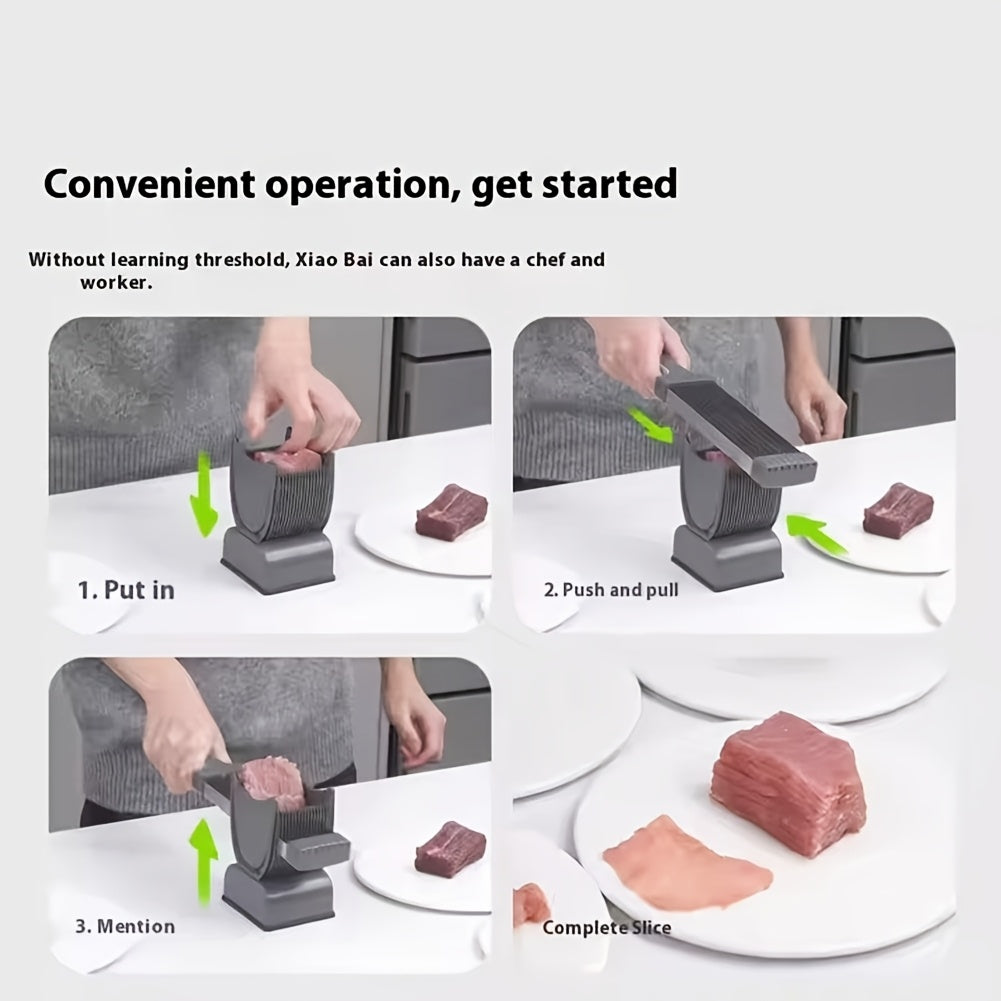 Convenient operation, get started

Without learning threshold, Xiao Bai can also have a chef and worker.

1. Put in

2. Push and pull

3. Mention

Complete Slice