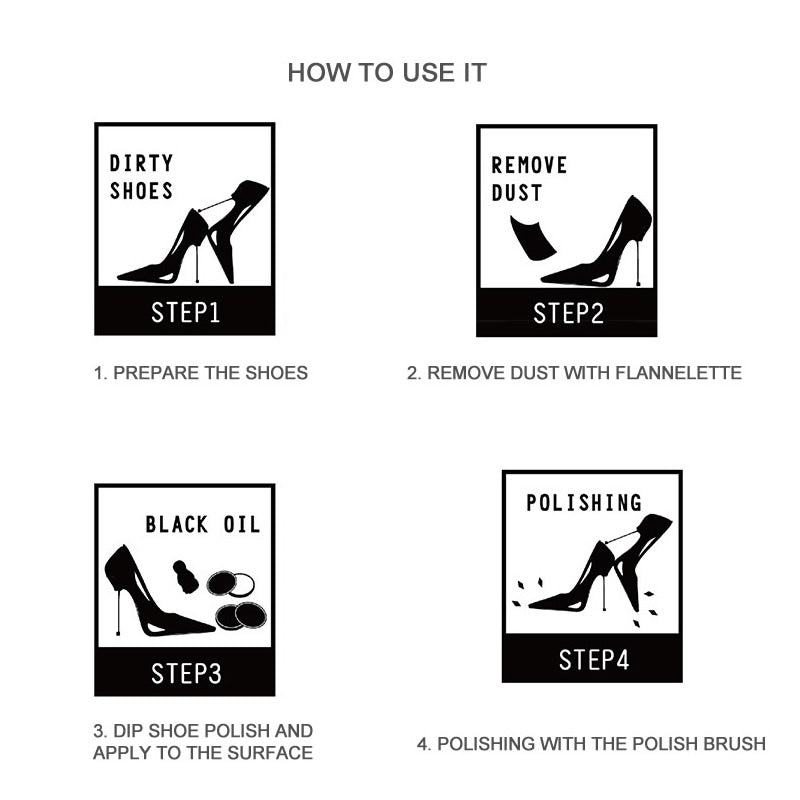 HOW TO USE IT

DIRTY SHOES

STEP1

1. PREPARE THE SHOES

REMOVE DUST

STEP2

2. REMOVE DUST WITH FLANNELETTE

BLACK OIL

STEP3

3. DIP SHOE POLISH AND APPLY TO THE SURFACE

POLISHING

STEP4

4. POLISHING WITH THE POLISH BRUSH